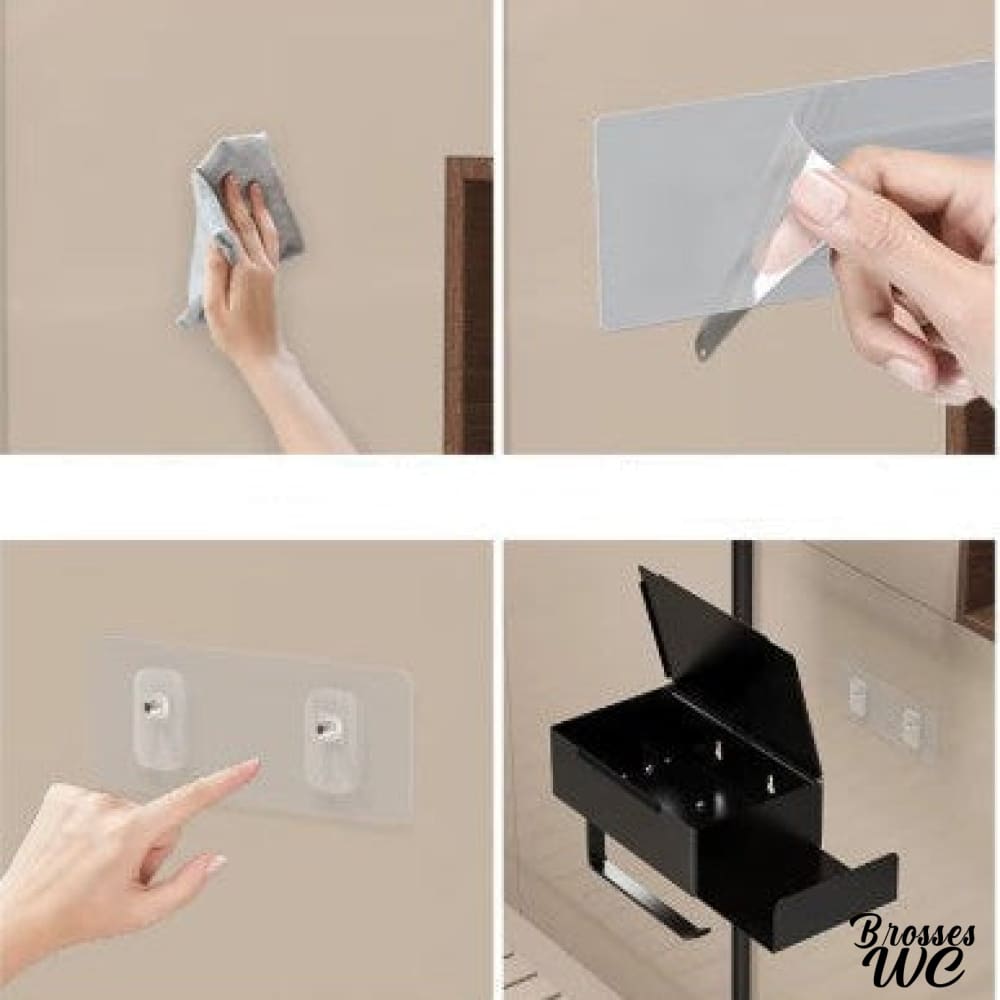 Brosses WC