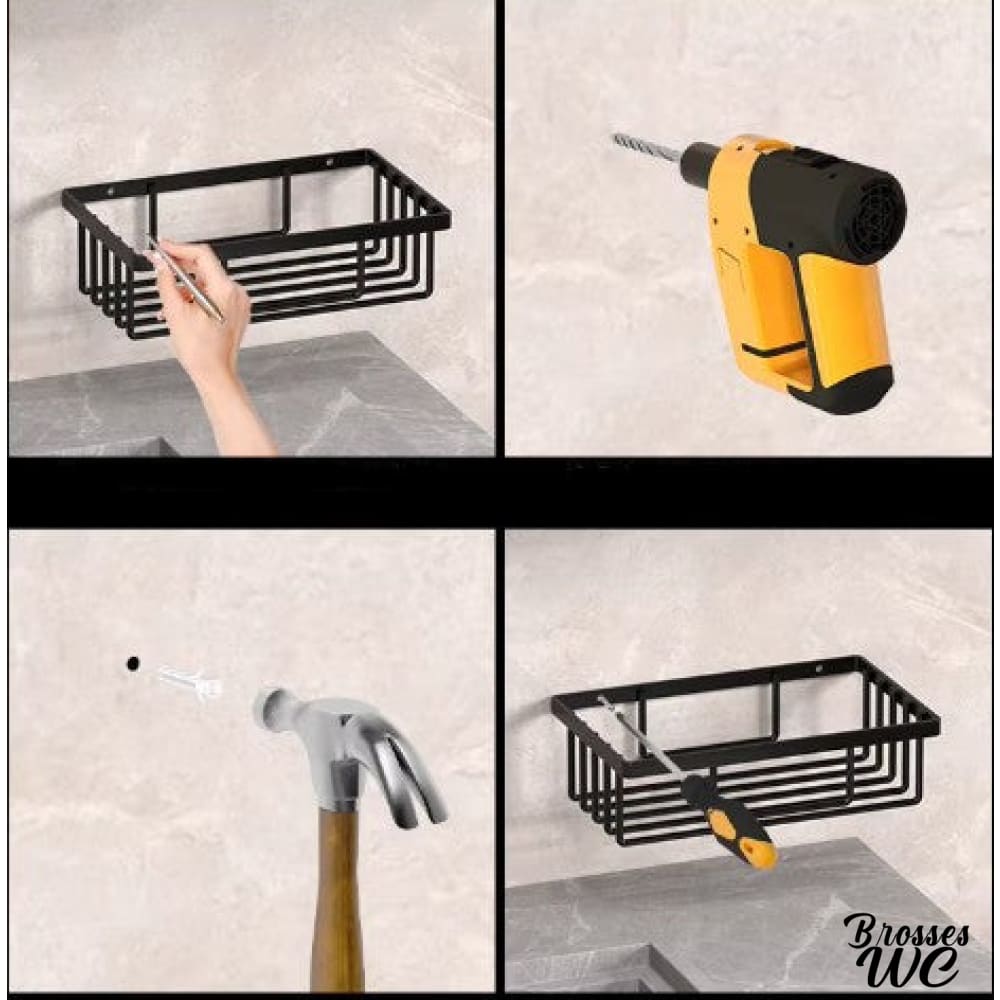 Brosses WC