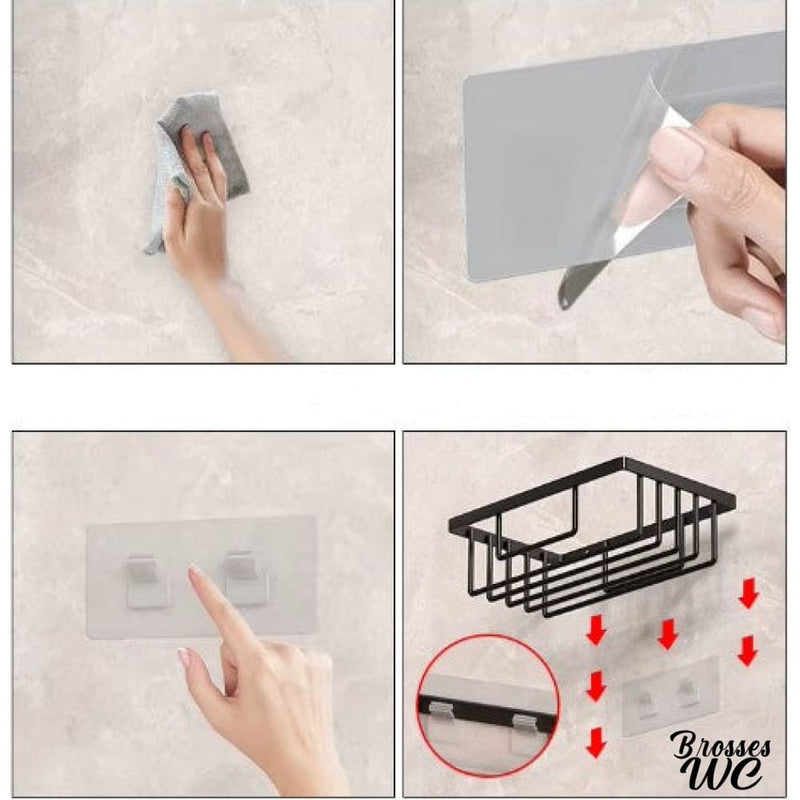 Brosses WC