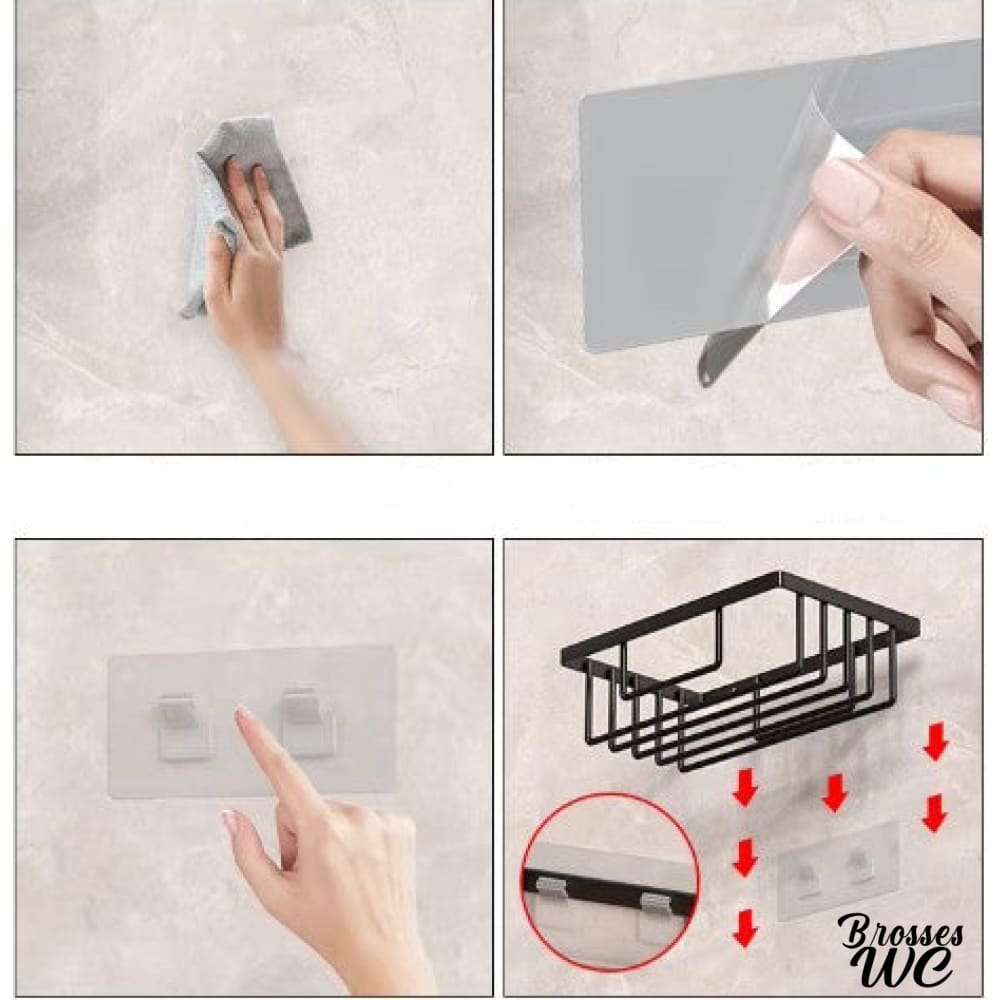 Brosses WC