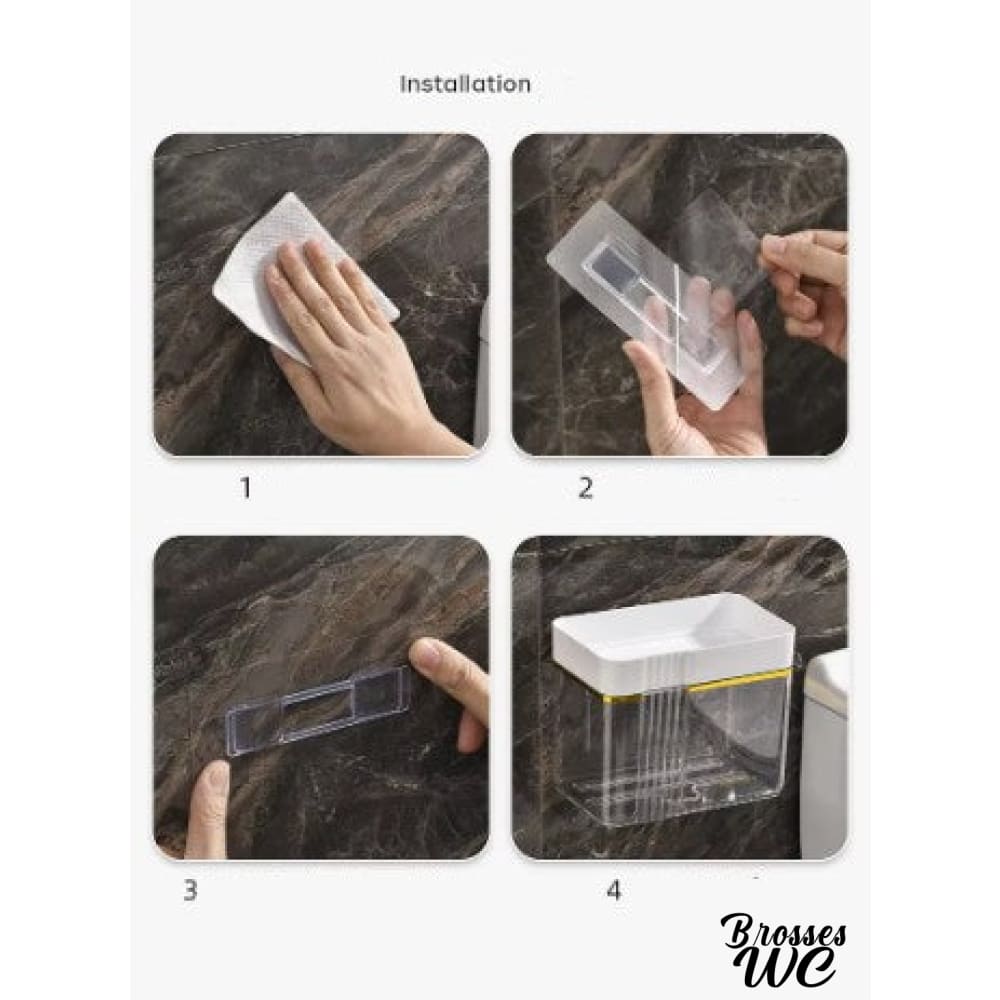 Installation

1

2

3

4

Brosses WC