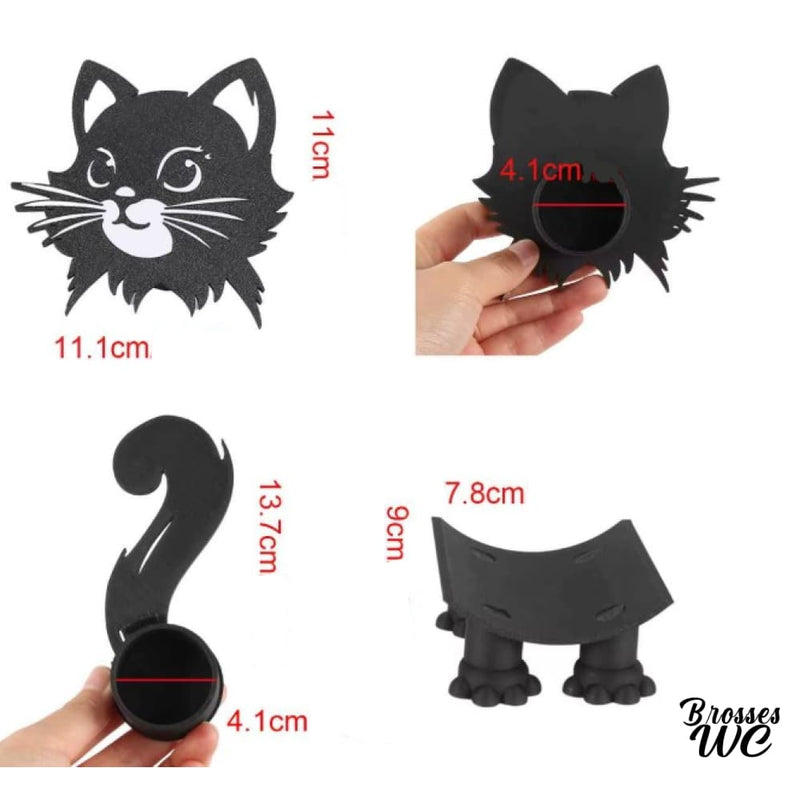 11cm

11.1cm

4.1cm

13.7cm

4.1cm

7.8cm

9cm

Brosses WC