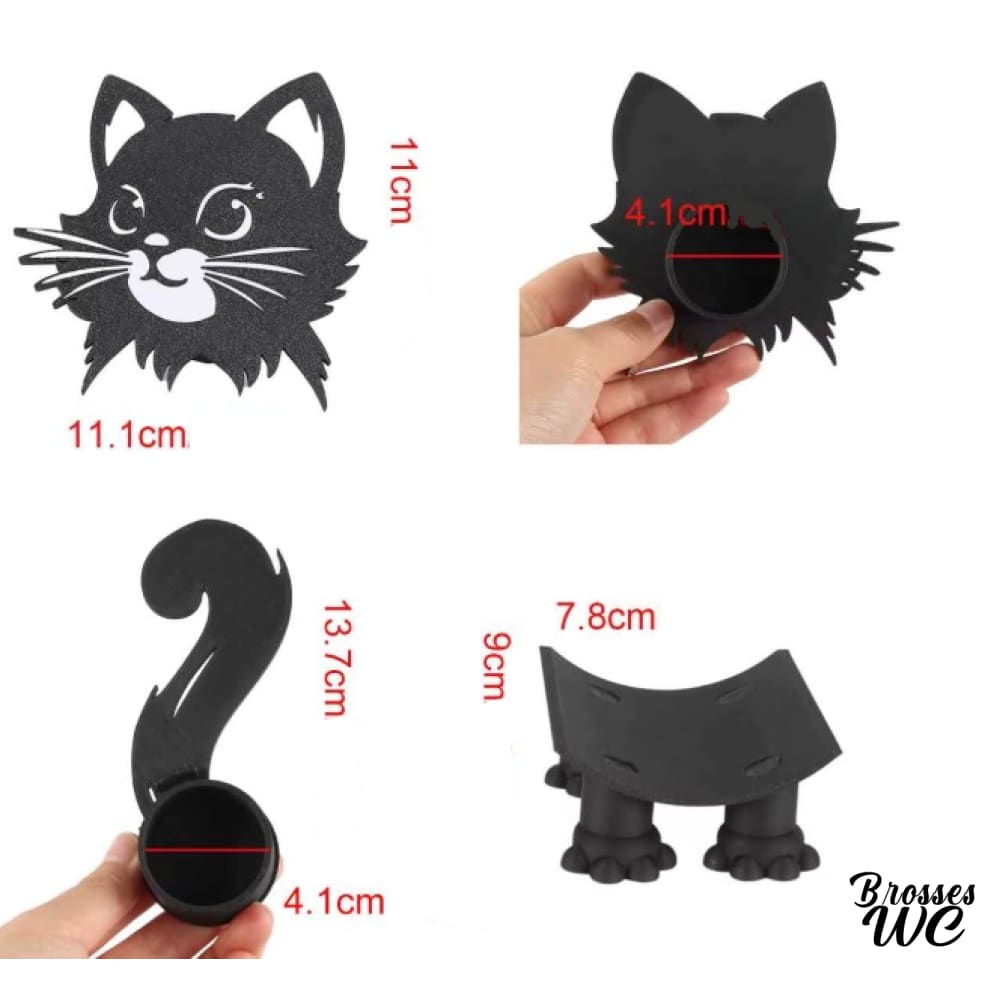 11cm

11.1cm

4.1cm

13.7cm

4.1cm

7.8cm

9cm

Brosses WC