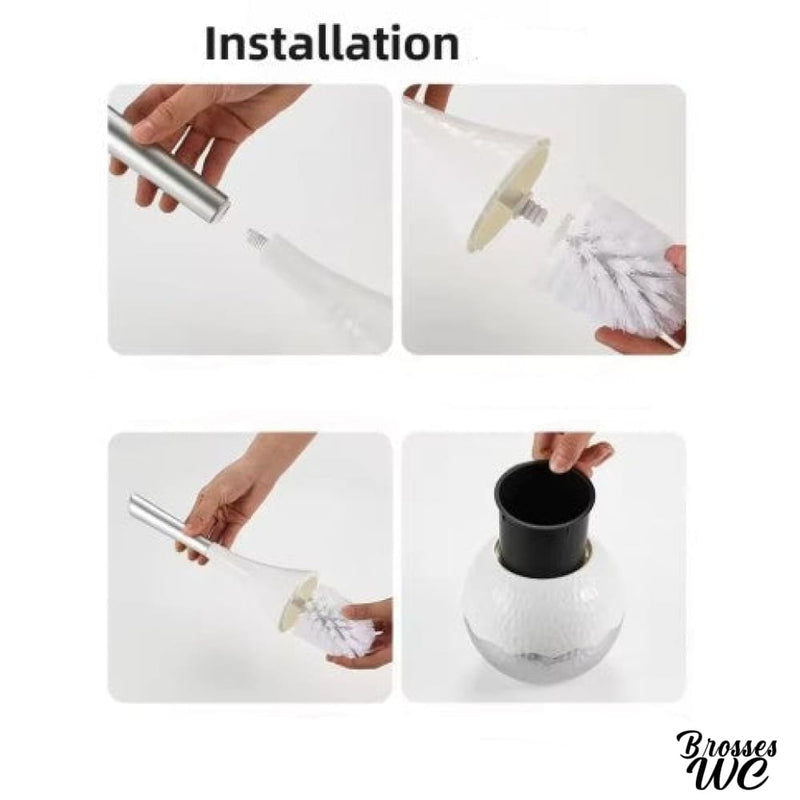 Installation

Brosses WC