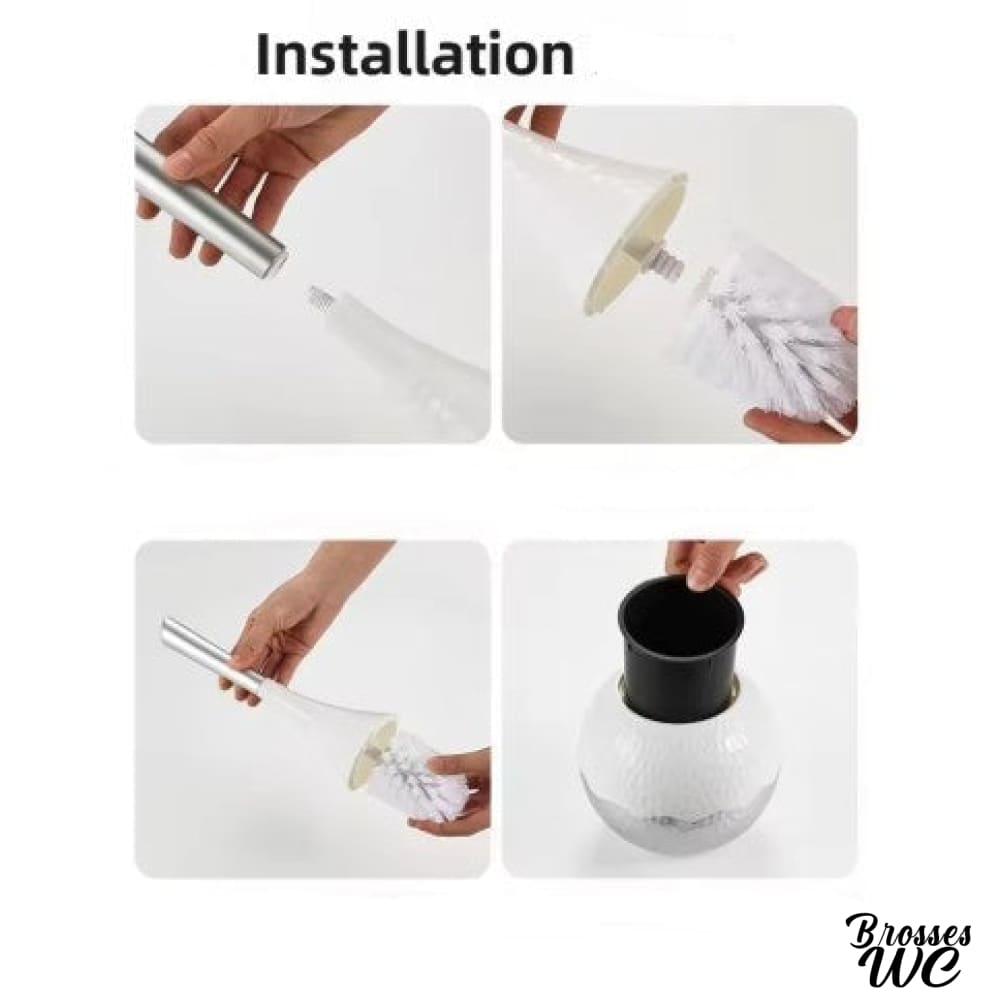 Installation

Brosses WC