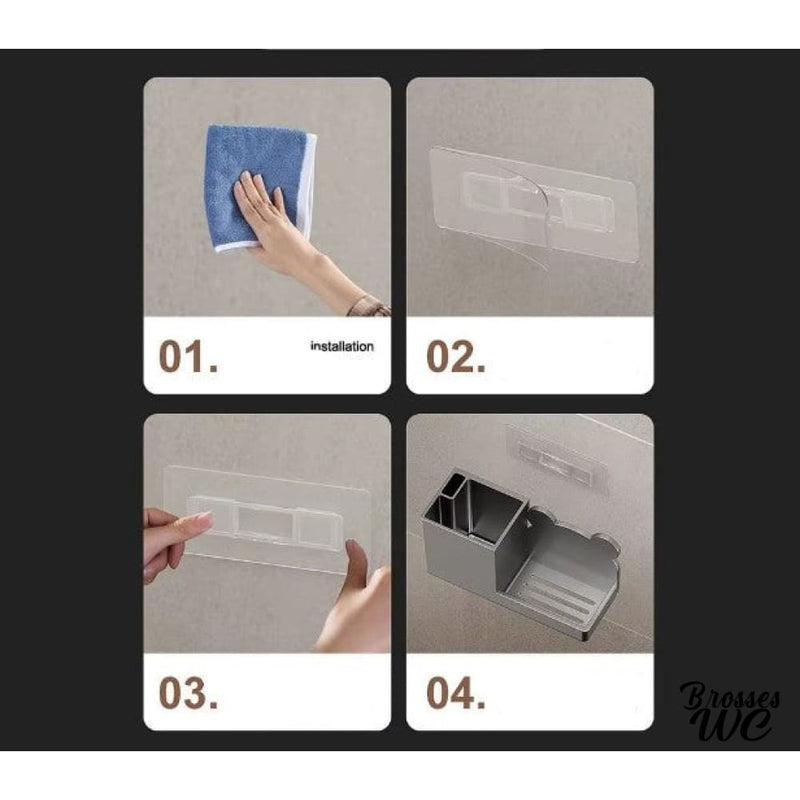 01.
installation

02.

03.

04.

Brosses
WC