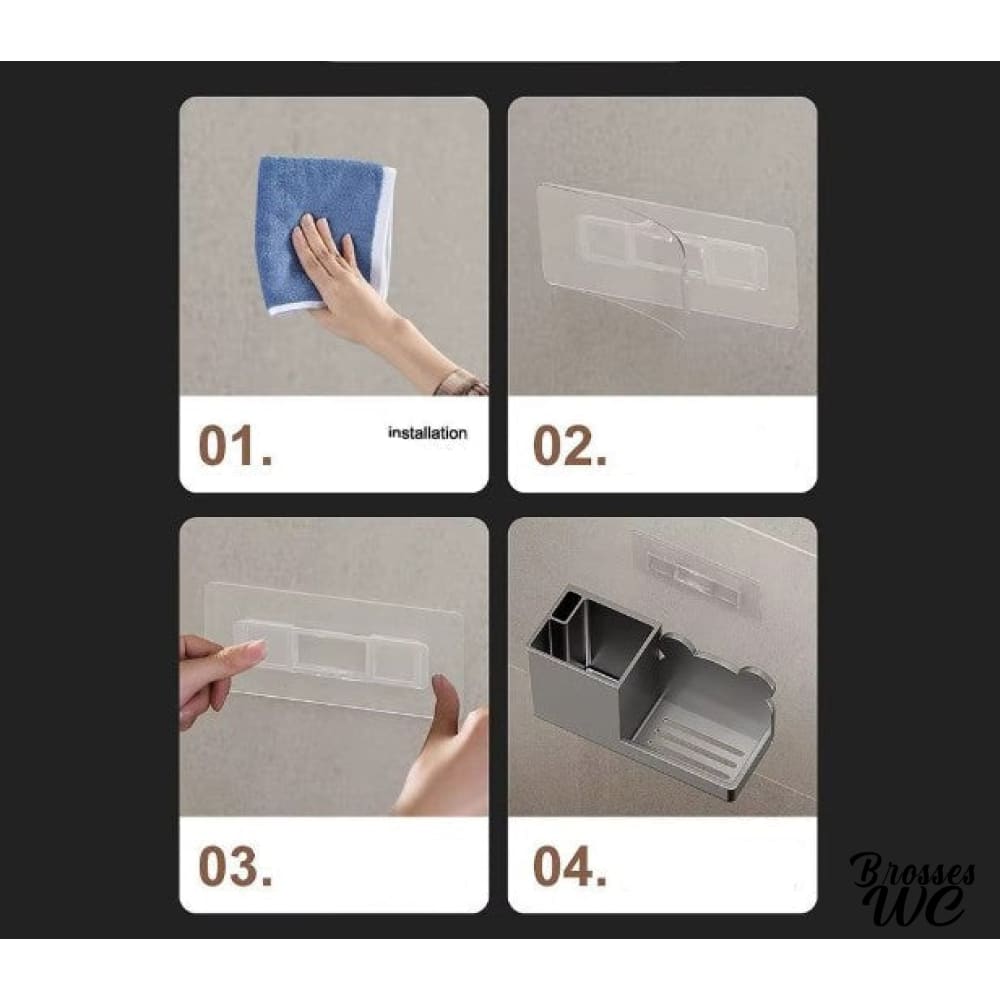 01.

installation

02.

03.

04.

Brosses WC