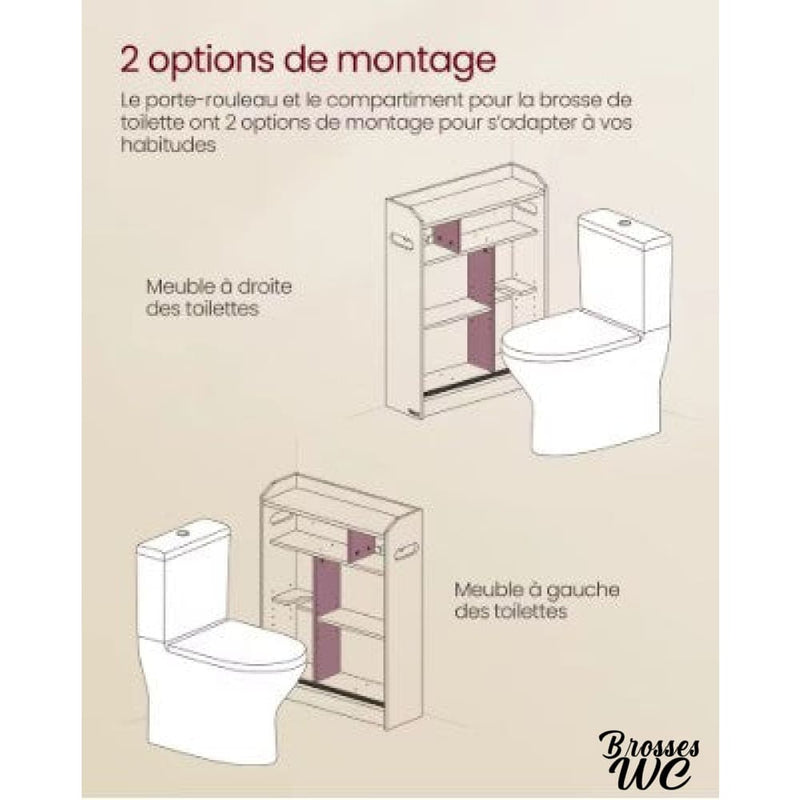 2 options de montage

Le porte-rouleau et le compartiment pour la brosse de toilette ont 2 options de montage pour s'adapter à vos habitudes

Meuble à droite des toilettes

Meuble à gauche des toilettes

Brosses WC