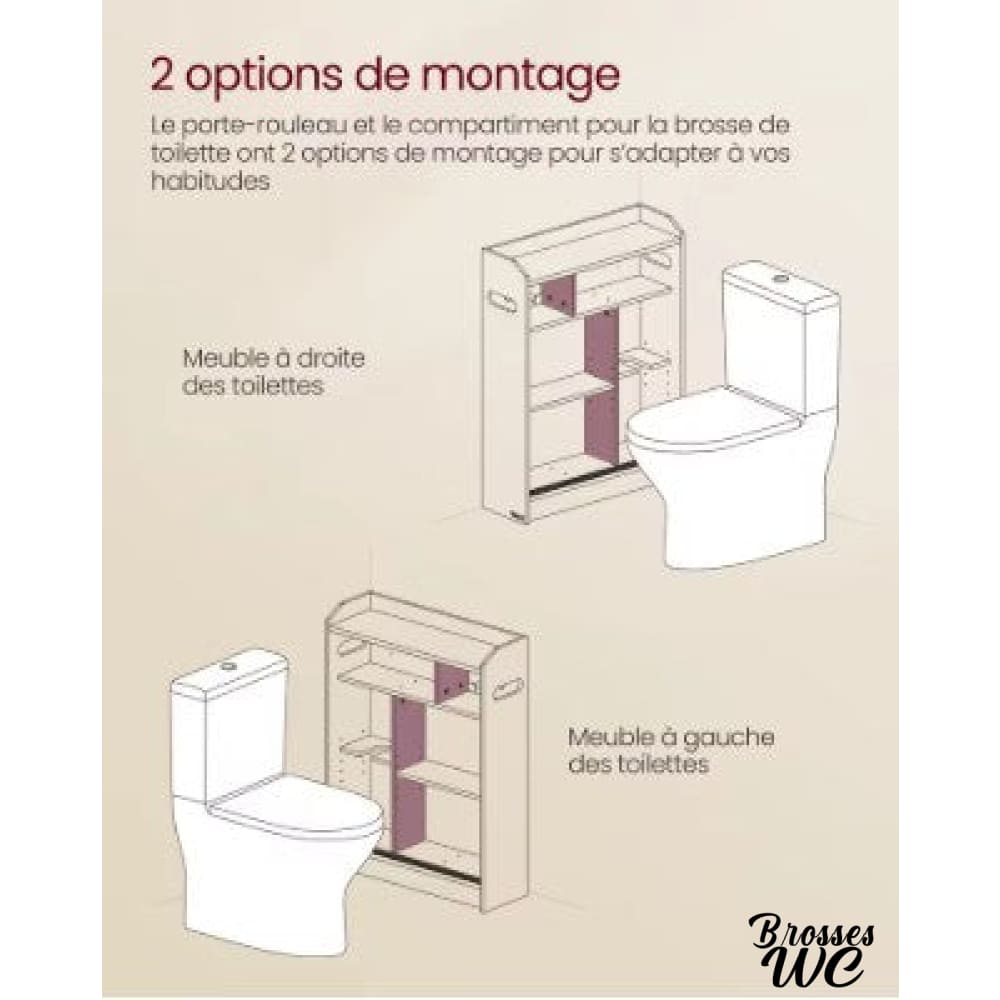 2 options de montage

Le porte-rouleau et le compartiment pour la brosse de toilette ont 2 options de montage pour s'adapter à vos habitudes

Meuble à droite des toilettes

Meuble à gauche des toilettes

Brosses WC