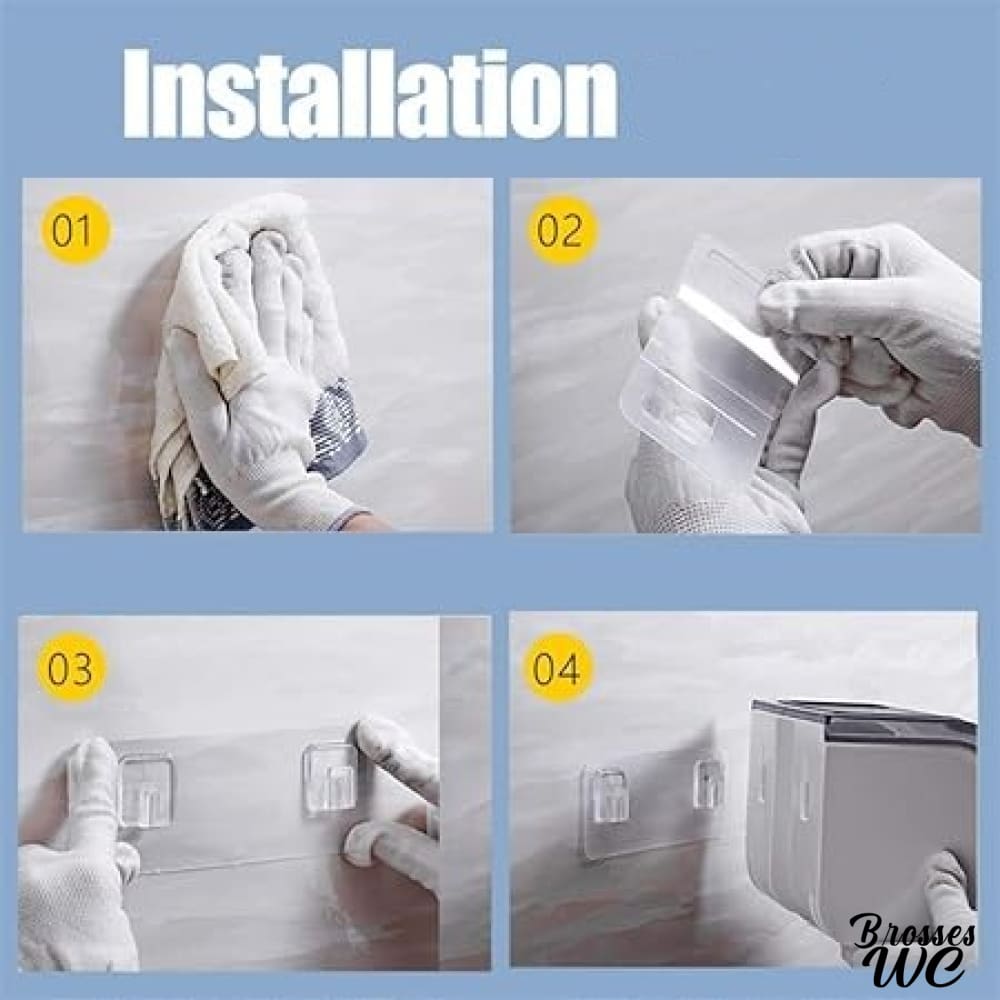 Installation

01

02

03

04

Brosses WC