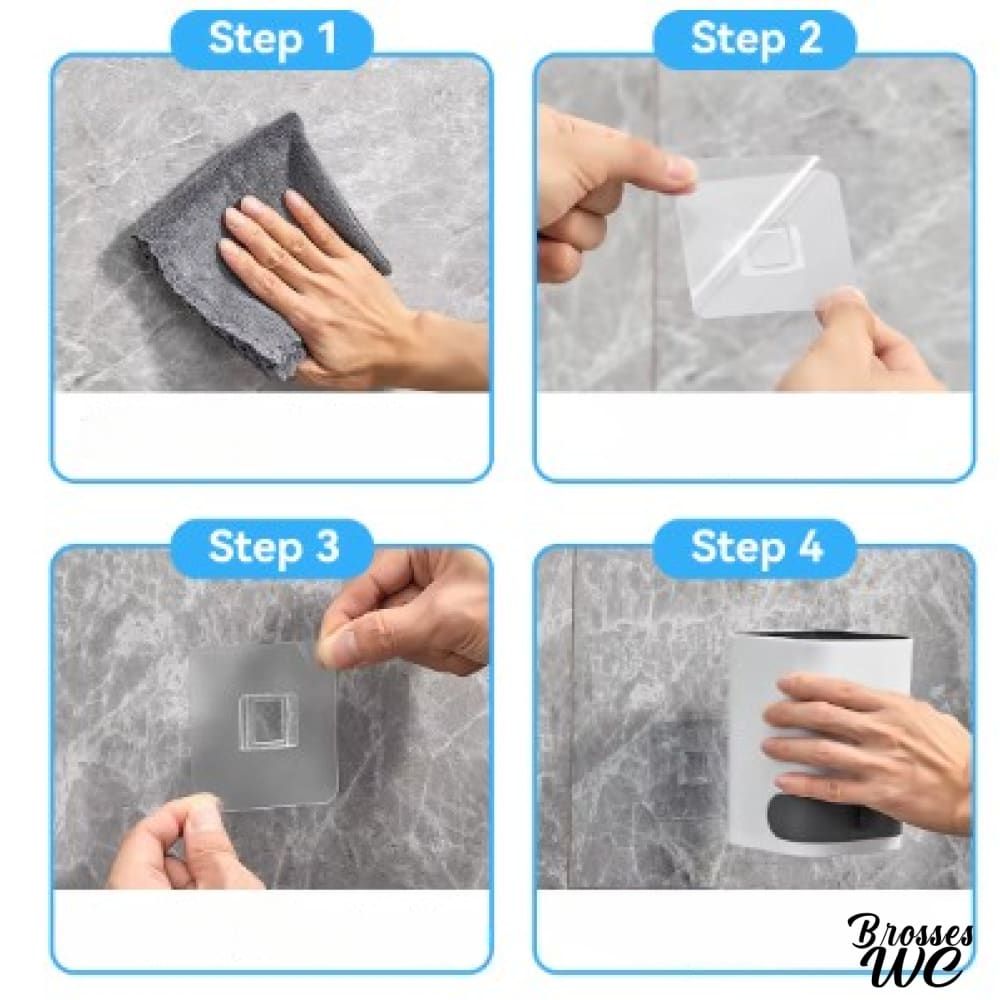 Step 1

Step 2

Step 3

Step 4

Brosses WC