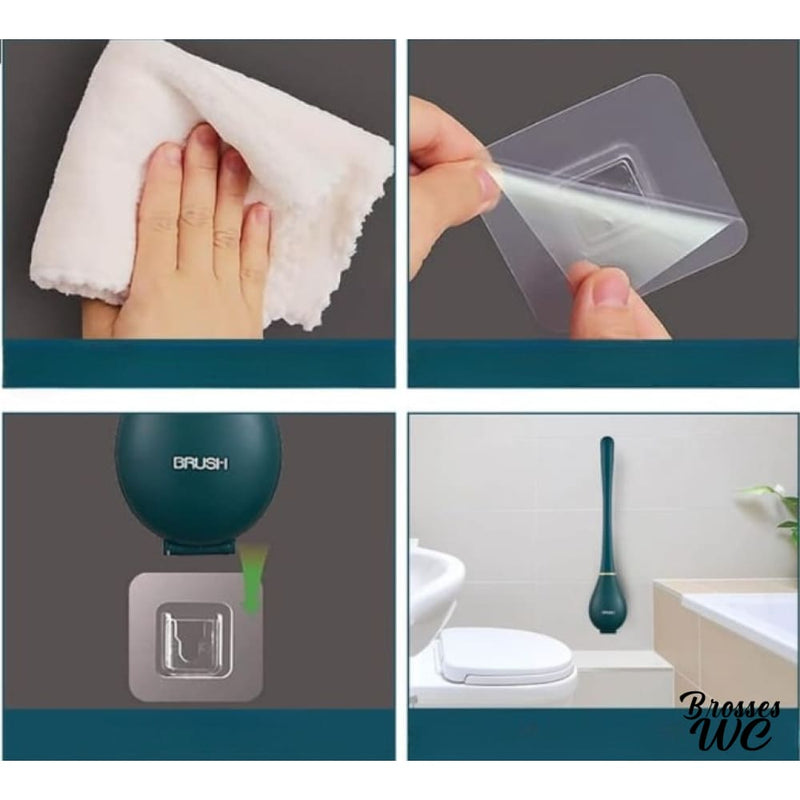 BRUSH

Brosses
WC