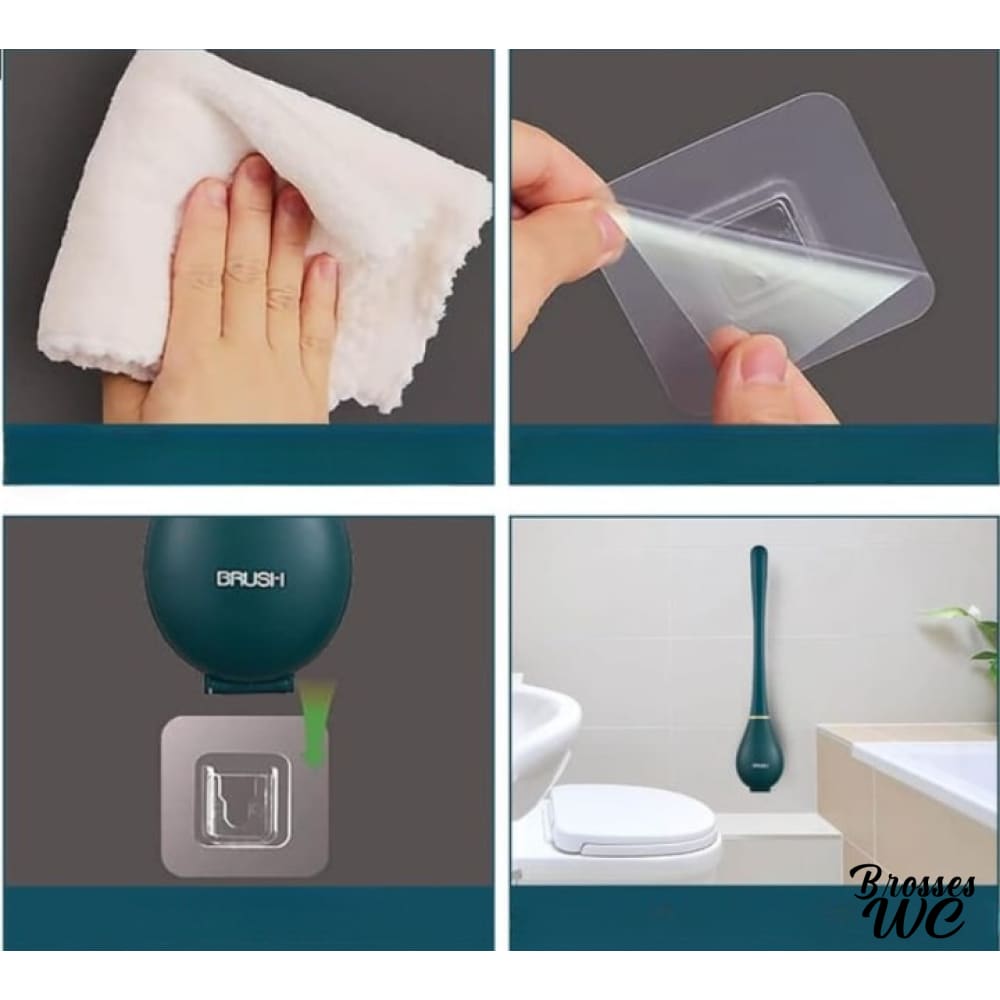 BRUSH

Brosses WC