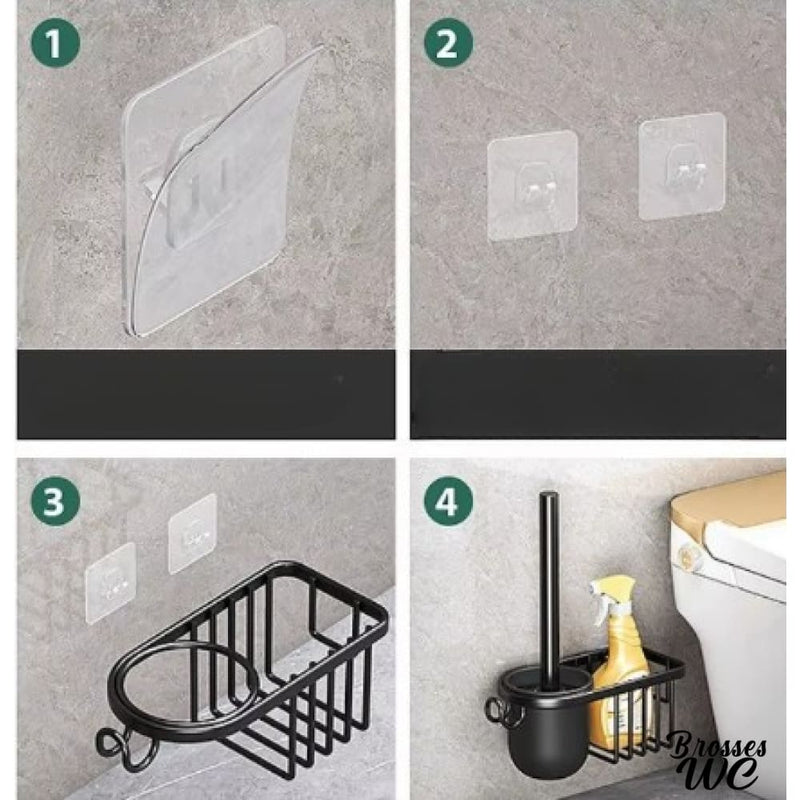 1

2

3

4

Brosses WC