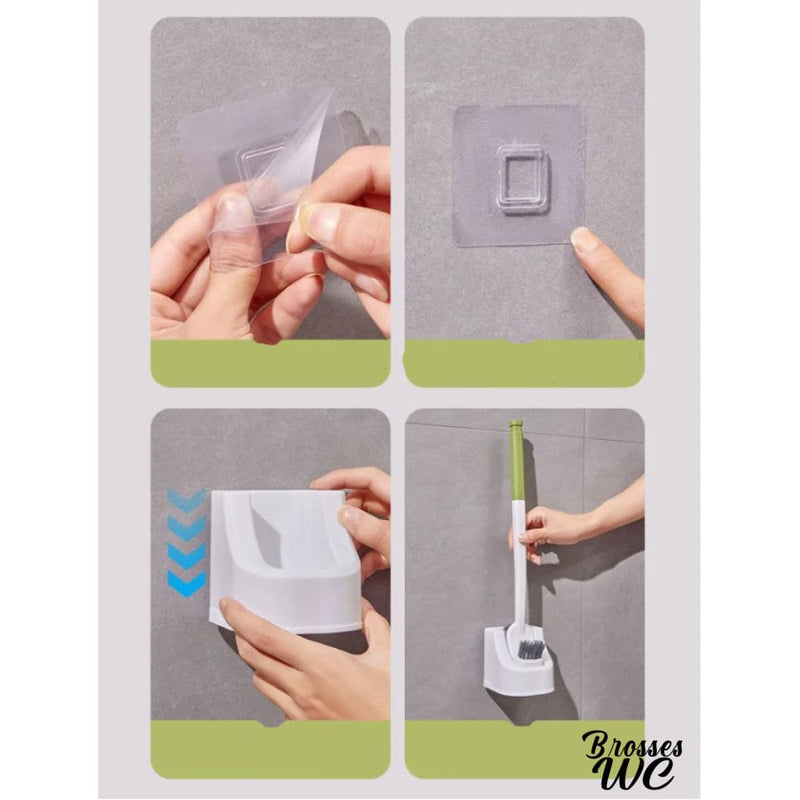 Brosses WC