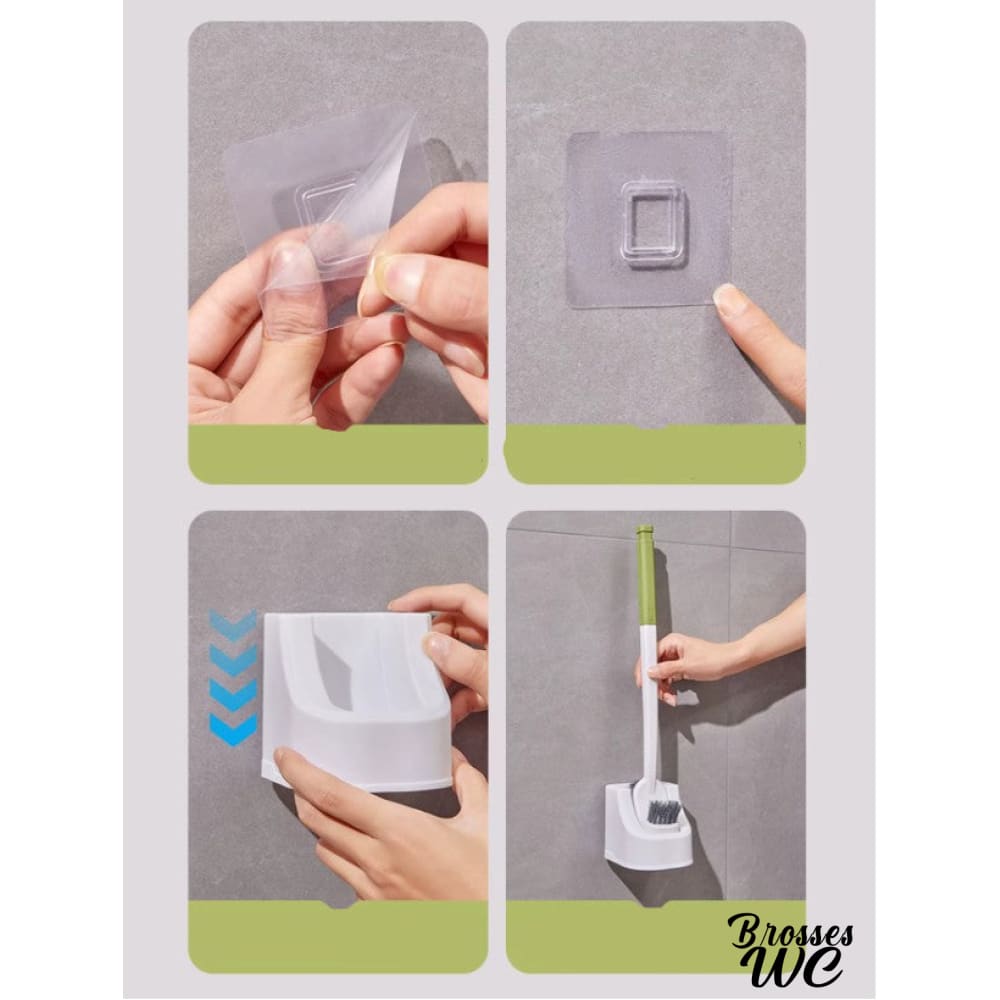 Brosses WC